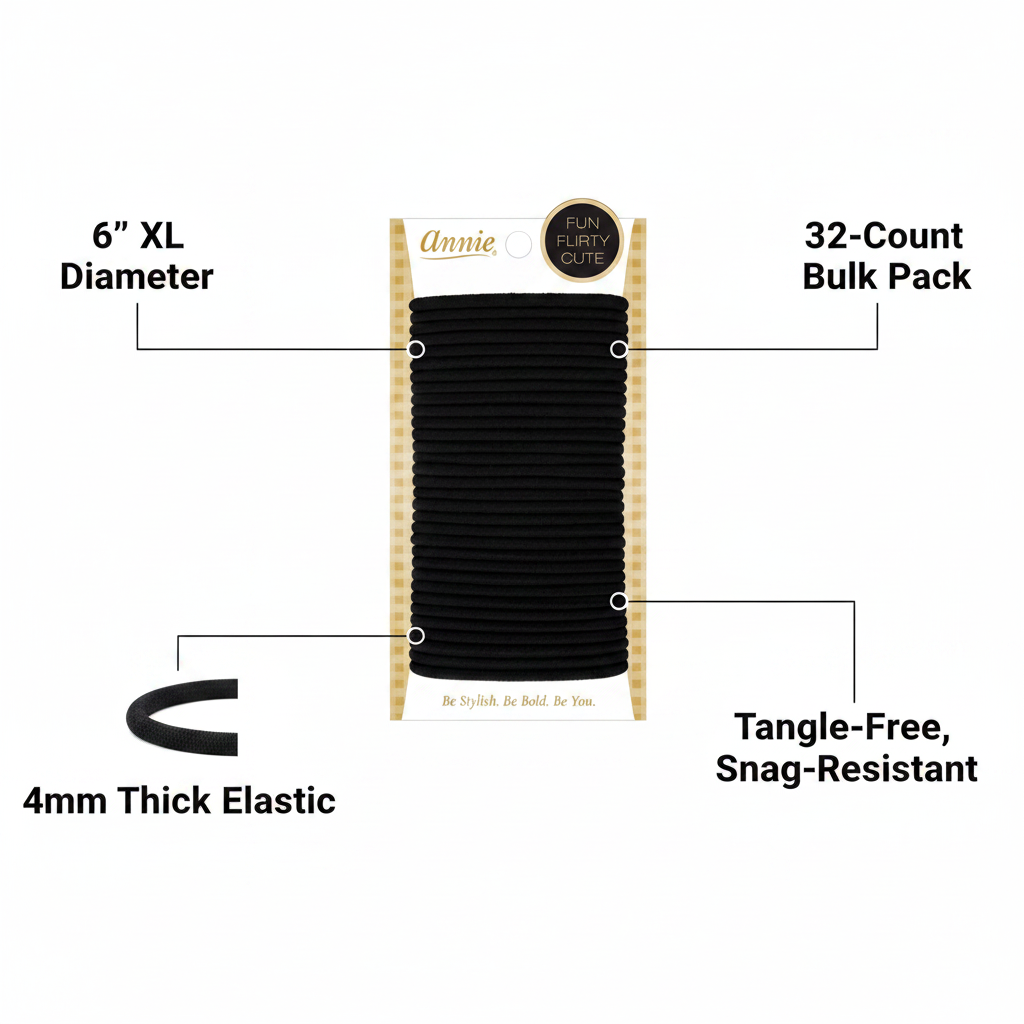 6" XL
Diameter

Annie

FUN
FLIRTY
CUTE

32-Count
Bulk Pack

Be Stylish. Be Bold. Be You.

4mm Thick Elastic

Tangle-Free,
Snag-Resistant