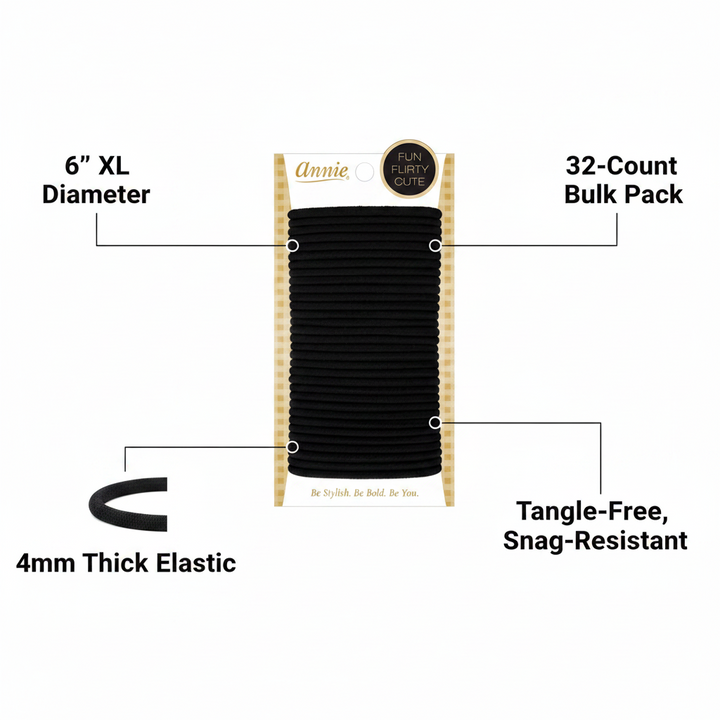 6" XL
Diameter

Annie

FUN
FLIRTY
CUTE

32-Count
Bulk Pack

Be Stylish. Be Bold. Be You.

4mm Thick Elastic

Tangle-Free,
Snag-Resistant